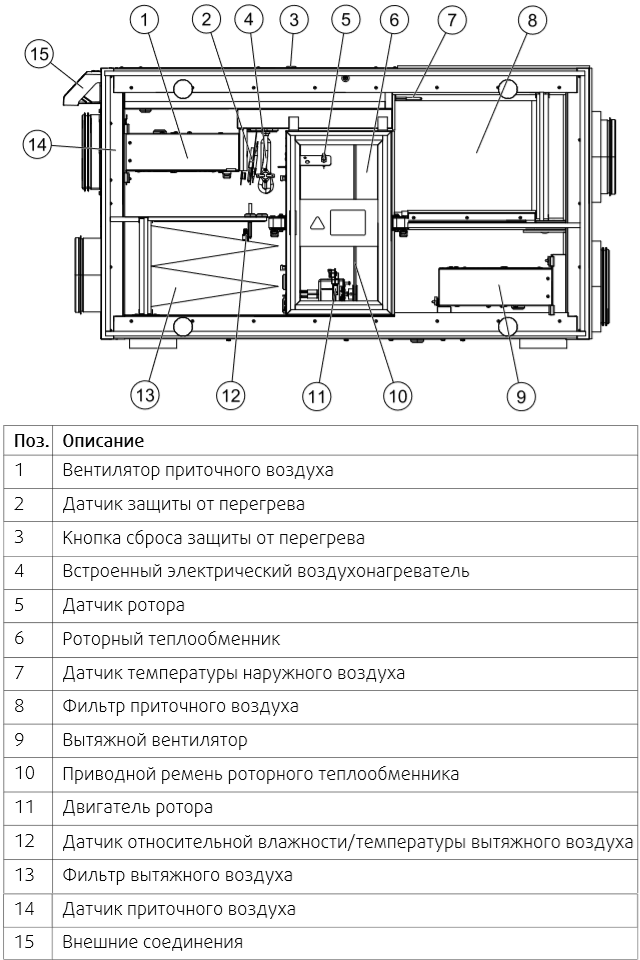 1 2 4 3 5 6 7 8
15
14
13 12 11 10 9

| Поз. | Описание |
|---|---|
| 1 | Вентилятор приточного воздуха |
| 2 | Датчик защиты от перегрева |
| 3 | Кнопка сброса защиты от перегрева |
| 4 | Встроенный электрический воздухонагреватель |
| 5 | Датчик ротора |
| 6 | Роторный теплообменник |
| 7 | Датчик температуры наружного воздуха |
| 8 | Фильтр приточного воздуха |
| 9 | Вытяжной вентилятор |
| 10 | Приводной ремень роторного теплообменника |
| 11 | Двигатель ротора |
| 12 | Датчик относительной влажности/температуры вытяжного воздуха |
| 13 | Фильтр вытяжного воздуха |
| 14 | Датчик приточного воздуха |
| 15 | Внешние соединения |